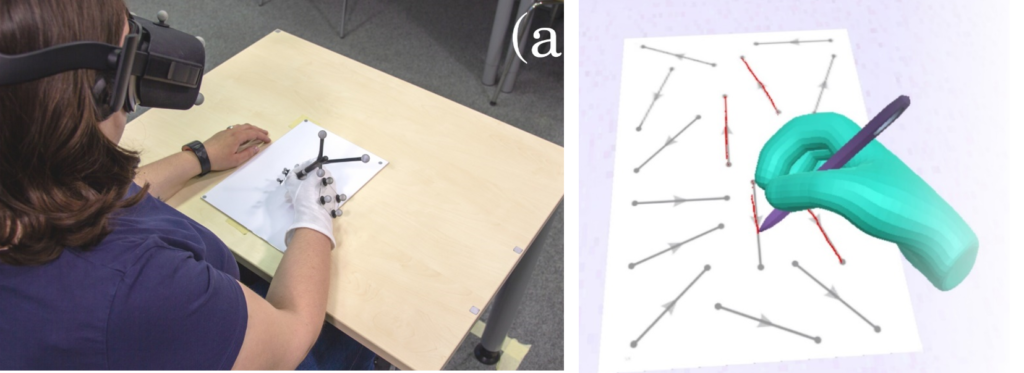 (a